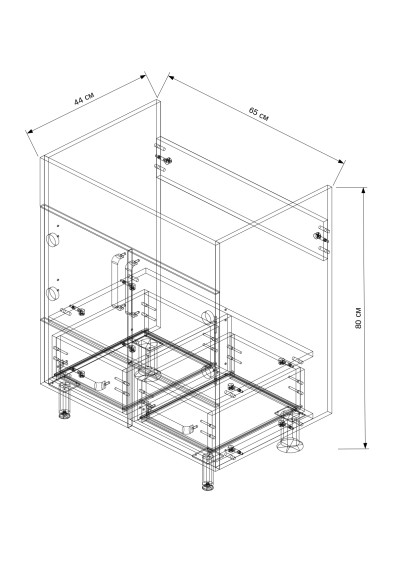 44 см

65 см

80 см