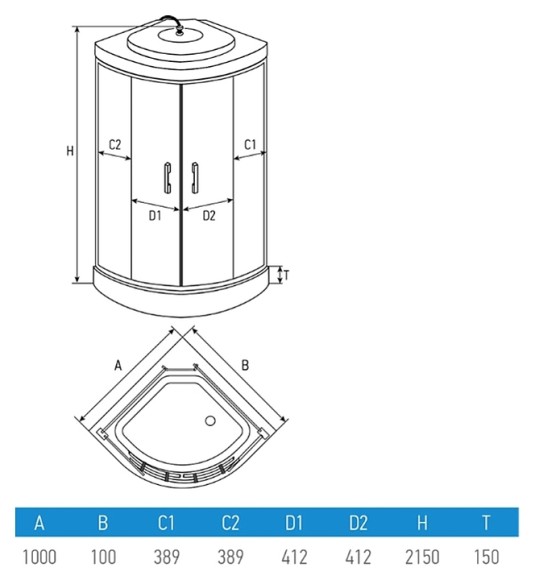 H

C2

C1

D1

D2

T

A

B

| A | B | C1 | C2 | D1 | D2 | H | T |
|---|---|---|---|---|---|---|---|
| 1000 | 100 | 389 | 389 | 412 | 412 | 2150 | 150 |