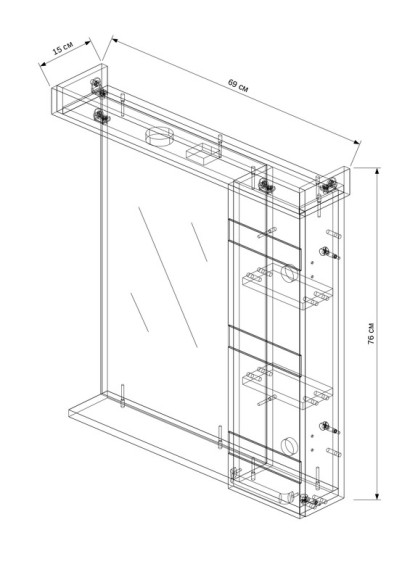 15 см
69 см
76 см