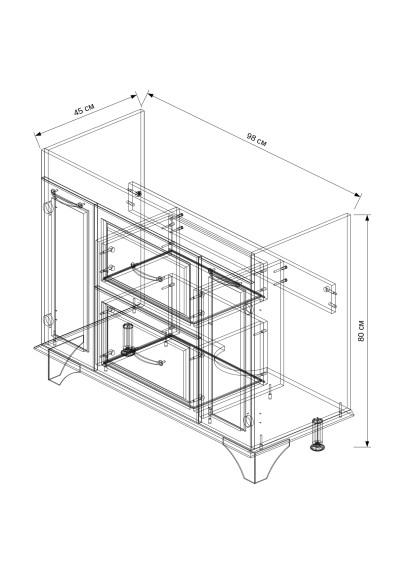 45 см

98 см

80 см