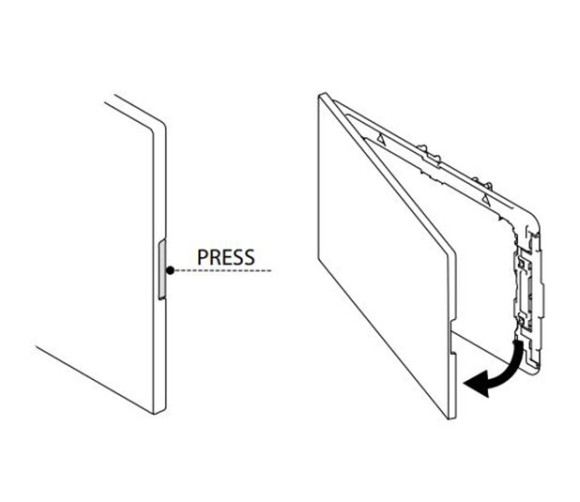 PRESS