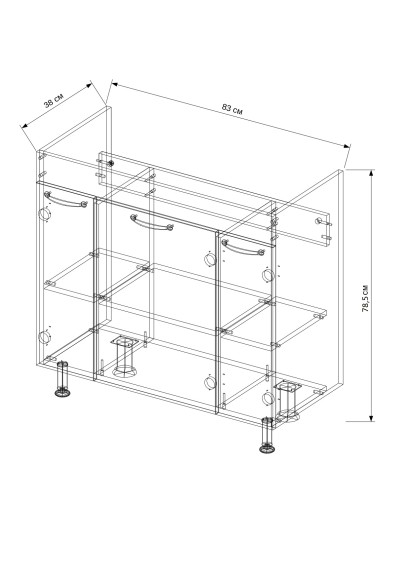 38 см
83 см
78,5 см