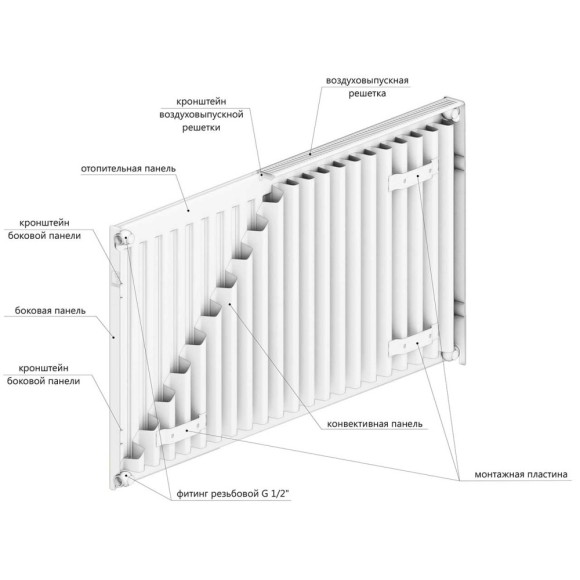 воздуховыпускная решетка

кронштейн воздуховыпускной решетки

отопительная панель

кронштейн боковой панели

боковая панель

кронштейн боковой панели

конвективная панель

монтажная пластина

фитинг резьбовой G 1/2"