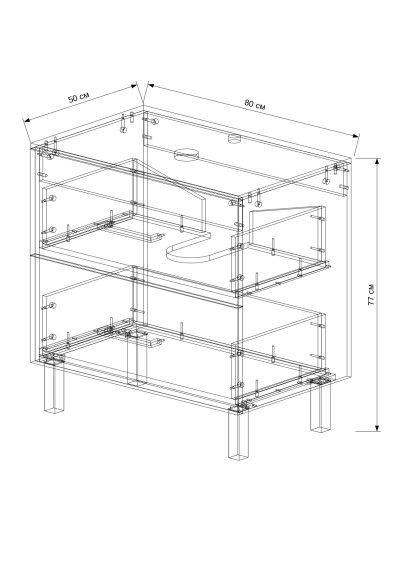 50 см
80 см
77 см