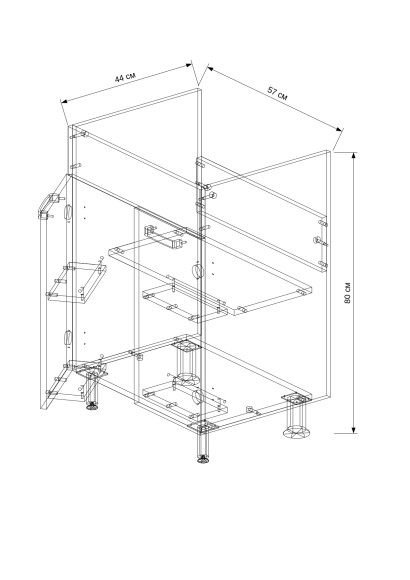 44 см

57 см

80 см